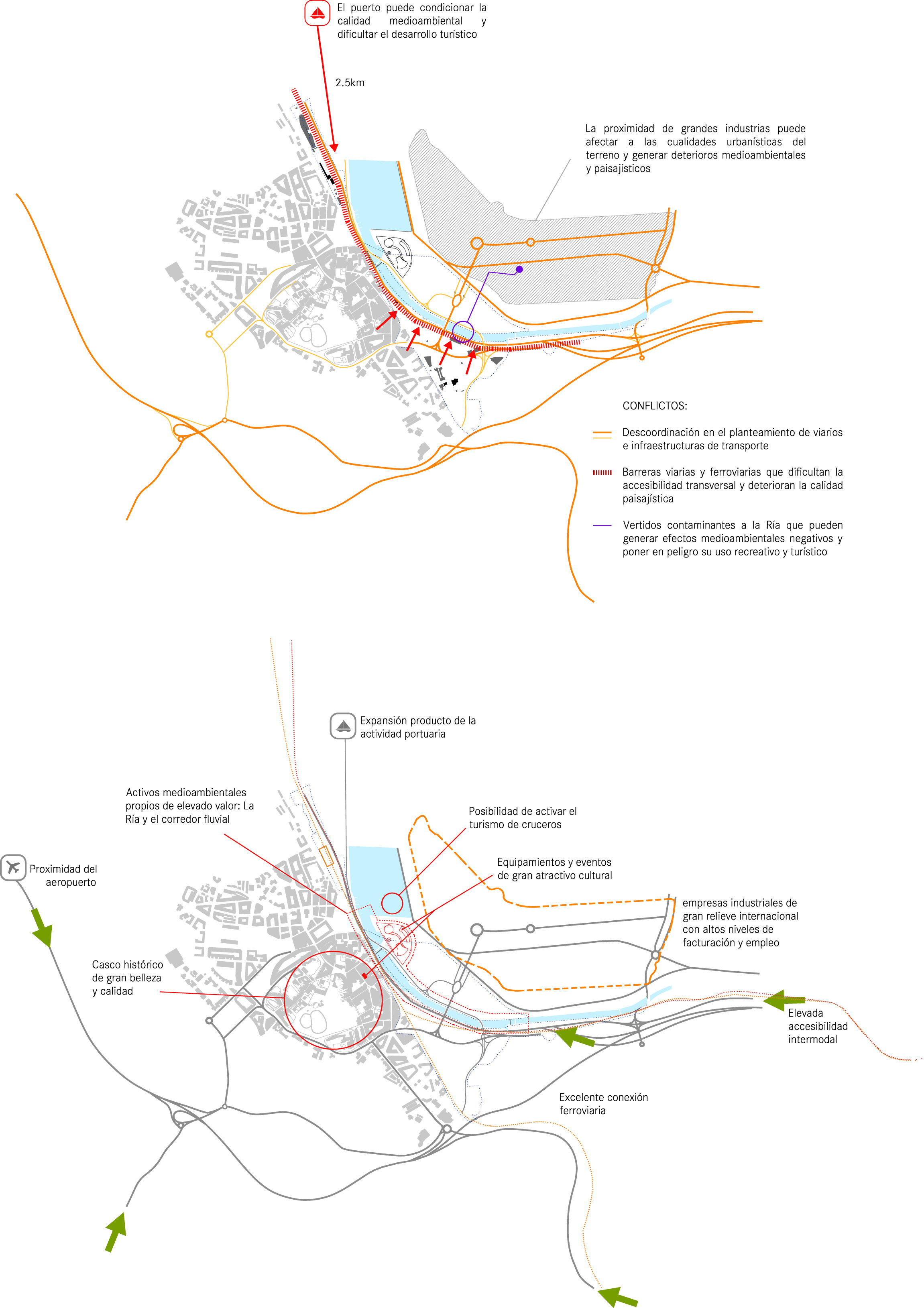 El puerto puede condicionar la calidad medioambiental y dificultar el desarrollo turístico

2.5km

La proximidad de grandes industrias puede afectar a las cualidades urbanísticas del terreno y generar deterioros medioambientales y paisajísticos

CONFLICTOS:

Descoordinación en el planteamiento de viarios e infraestructuras de transporte

Barreras viarias y ferroviarias que dificultan la accesibilidad transversal y deterioran la calidad paisajística

Vertidos contaminantes a la Ría que pueden generar efectos medioambientales negativos y poner en peligro su uso recreativo y turístico

Expansión producto de la actividad portuaria

Activos medioambientales propios de elevado valor: La Ría y el corredor fluvial

Posibilidad de activar el turismo de cruceros

Equipamientos y eventos de gran atractivo cultural

Proximidad del aeropuerto

empresas industriales de gran relieve internacional con altos niveles de facturación y empleo

Casco histórico de gran belleza y calidad

Elevada accesibilidad intermodal

Excelente conexión ferroviaria